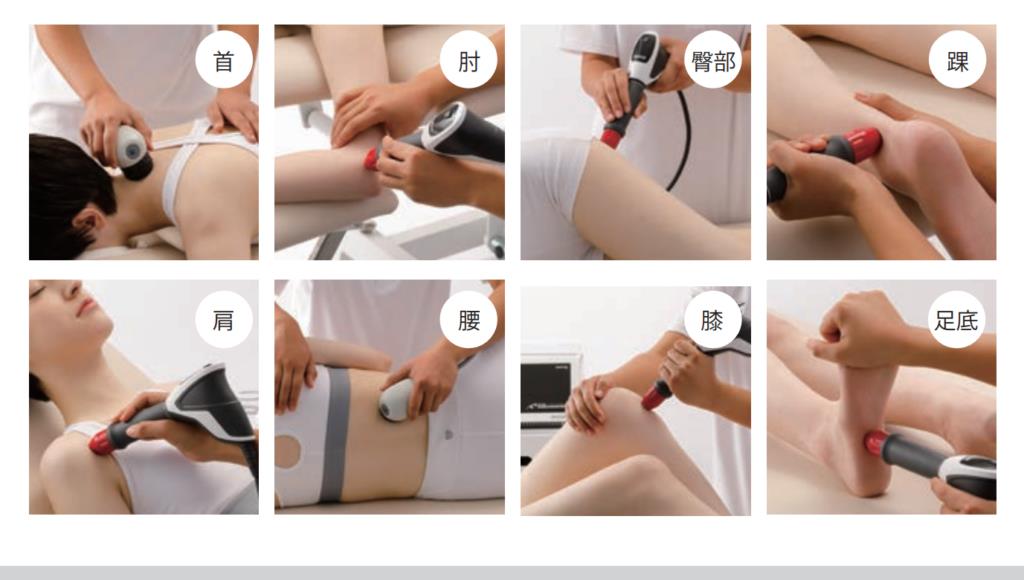 首

肘

臀部

踝

肩

腰

膝

足底